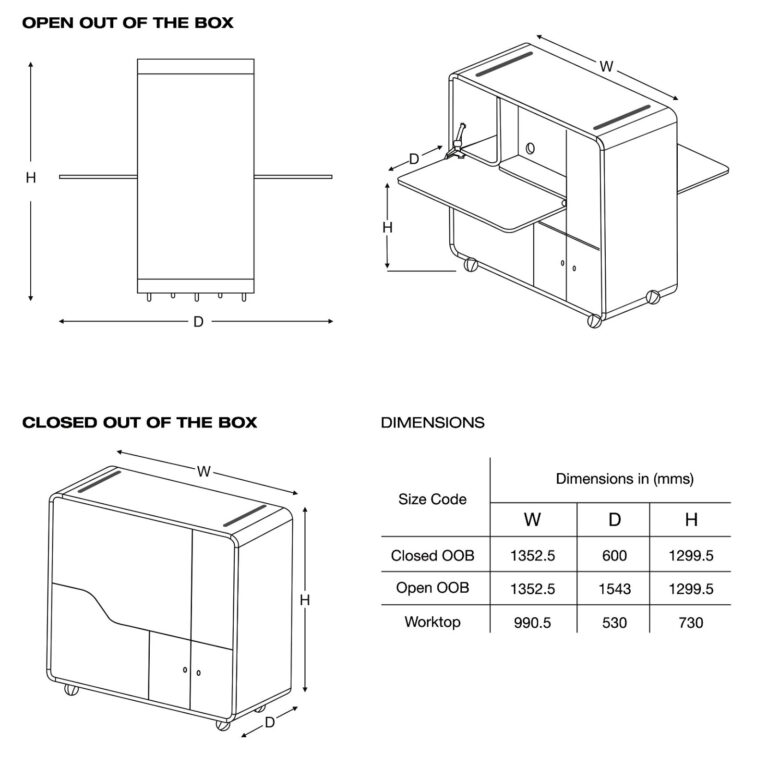 OPEN OUT OF THE BOX

H

D

W

D

H

CLOSED OUT OF THE BOX

W

H

D

DIMENSIONS

| Size Code | Dimensions in (mms) | | |
|---|---|---|---|
| | W | D | H |
| Closed OOB | 1352.5 | 600 | 1299.5 |
| Open OOB | 1352.5 | 1543 | 1299.5 |
| Worktop | 990.5 | 530 | 730 |